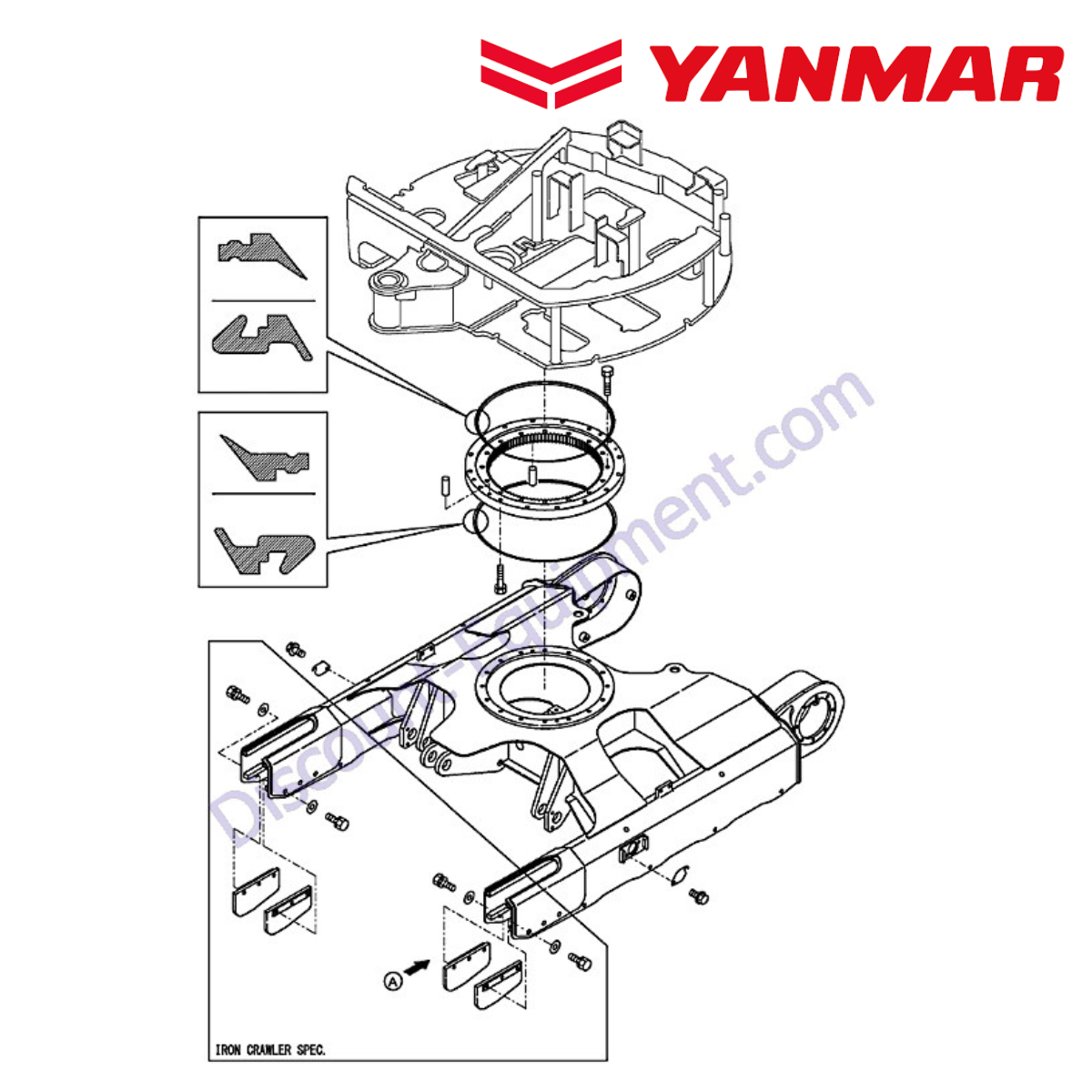 YANMAR

Discount-Equipment.com

A

IRON CRAWLER SPEC.