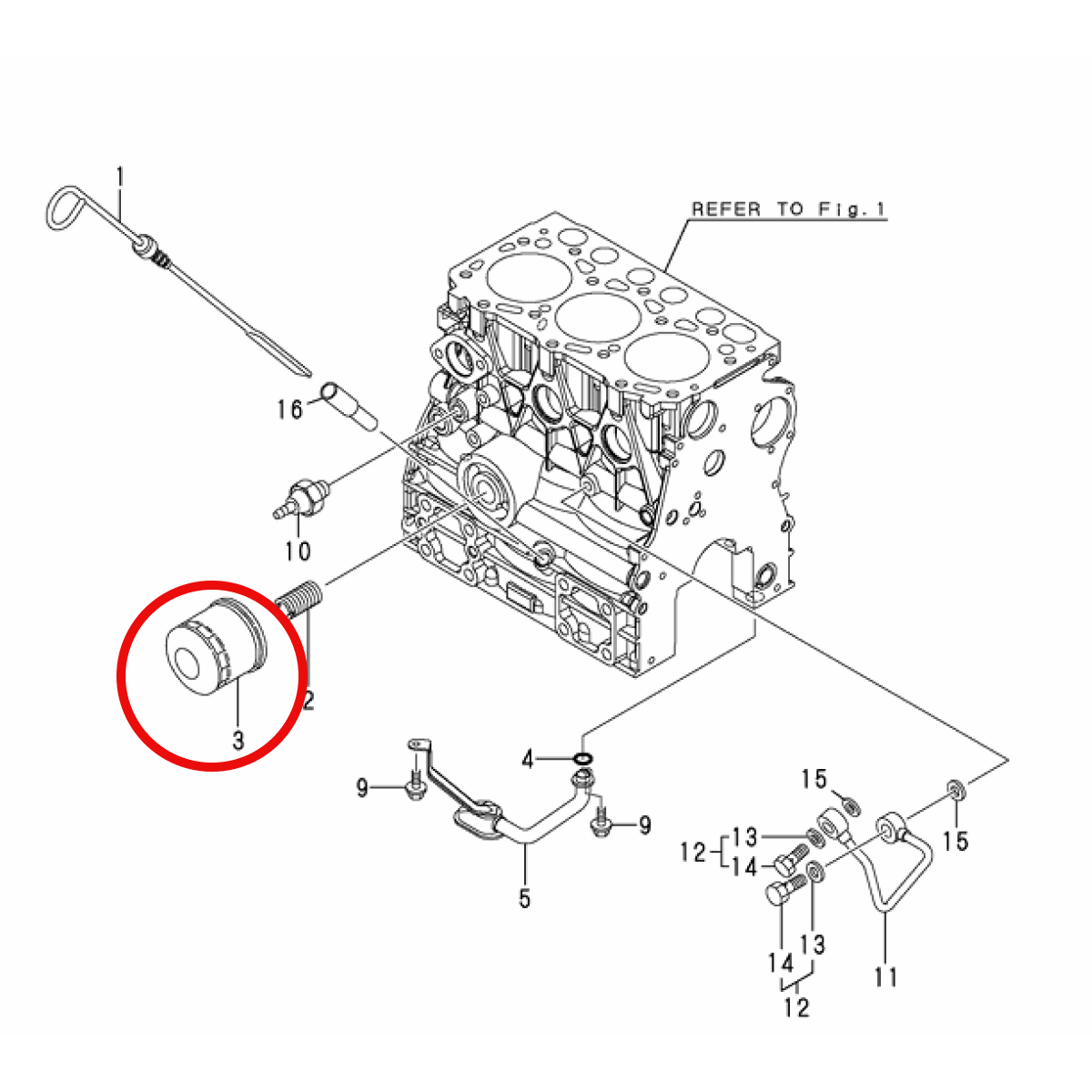 1
REFER TO Fig.1
16
10
2
3
4
9
9
5
15
15
12
13
14
14
13
12
11